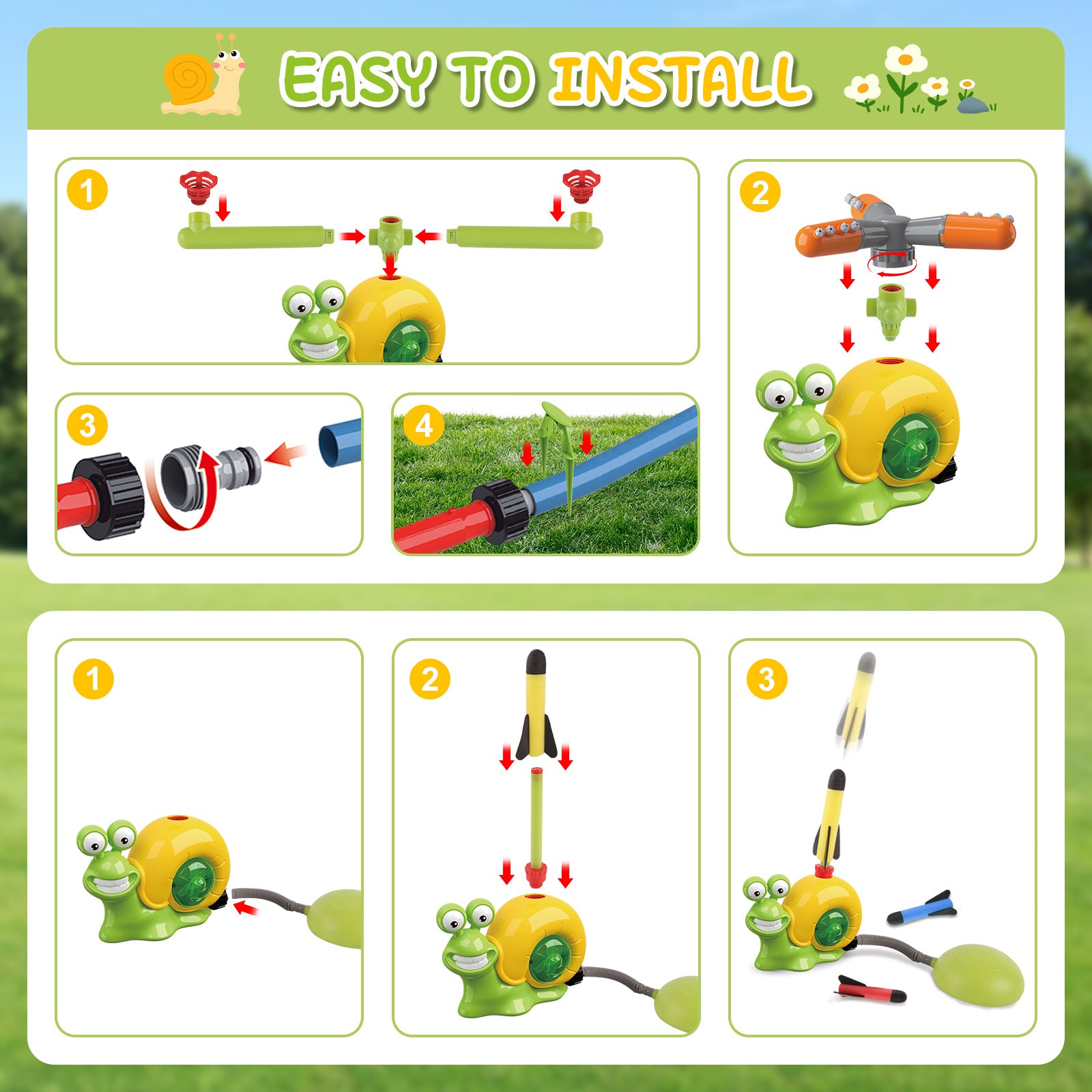 EASY TO INSTALL

1

2

3

4

1

2

3